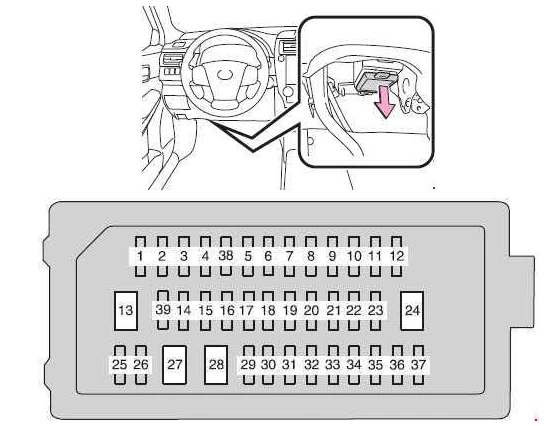 1 2 3 4 38 5 6 7 8 9 10 11 12
13 39 14 15 16 17 18 19 20 21 22 23 24
25 26 27 28 29 30 31 32 33 34 35 36 37